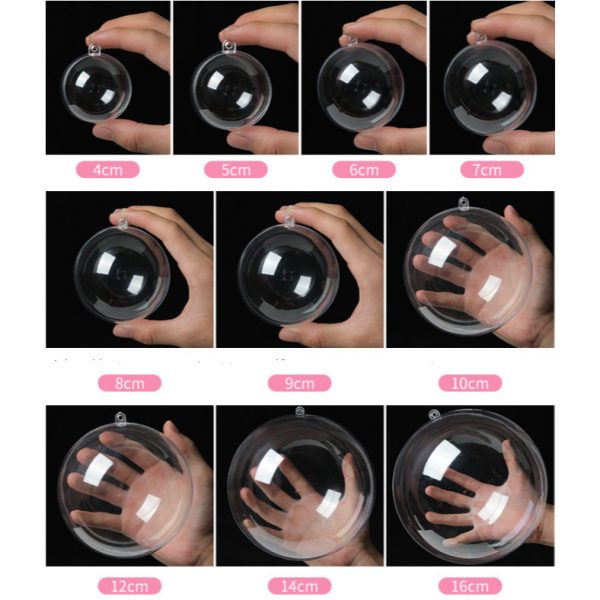 4cm
5cm
6cm
7cm

8cm
9cm
10cm

12cm
14cm
16cm